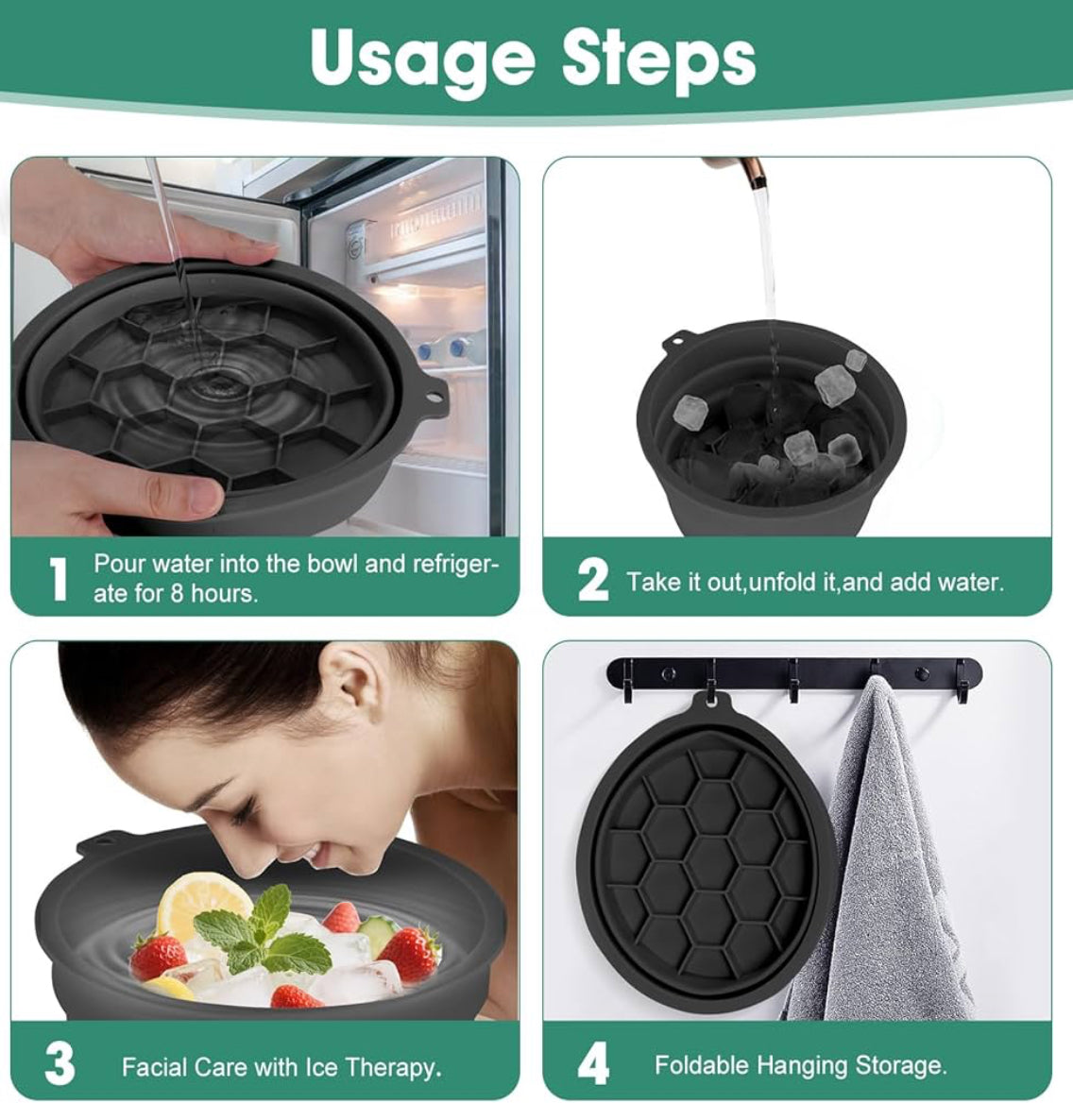 Usage Steps

1 Pour water into the bowl and refrigerate for 8 hours.

2 Take it out,unfold it,and add water.

3 Facial Care with Ice Therapy.

4 Foldable Hanging Storage.